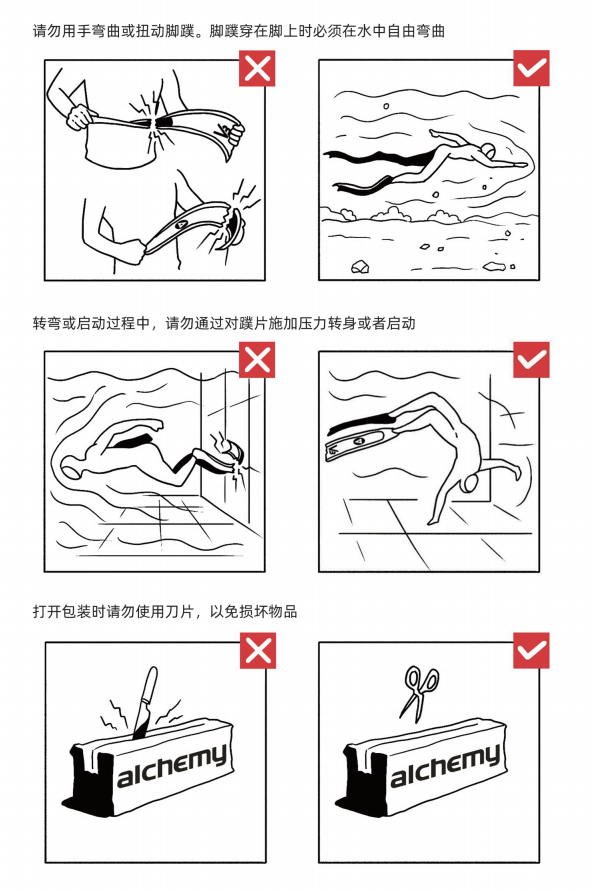 请勿用手弯曲或扭动脚蹼。脚蹼穿在脚上时必须在水中自由弯曲

转弯或启动过程中，请勿通过对蹼片施加压力转身或者启动

打开包装时请勿使用刀片，以免损坏物品

alchemy

alchemy